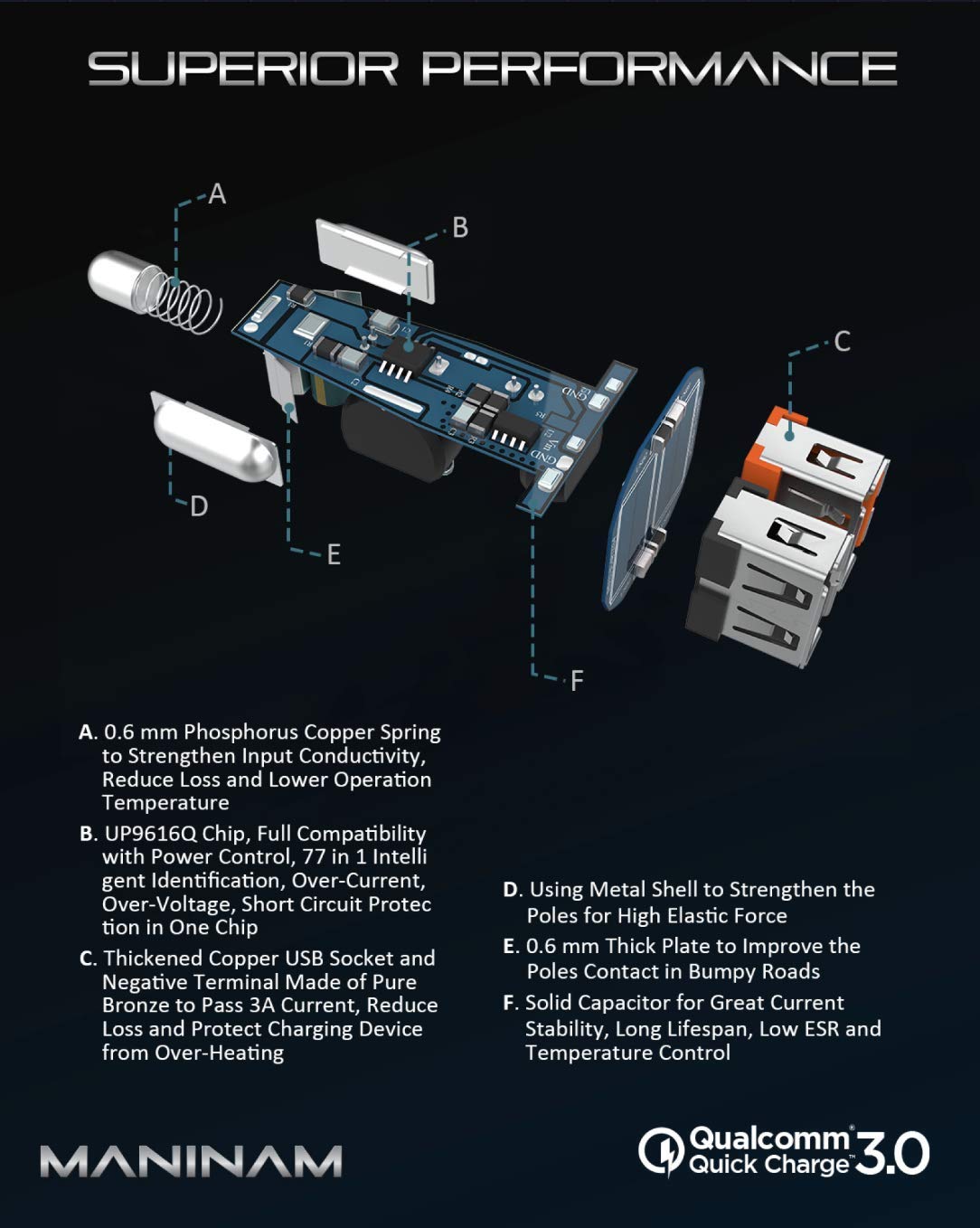 SUPERIOR PERFORMANCE

A

B

C

D

E

F

GND

Vin

GND

A. 0.6 mm Phosphorus Copper Spring to Strengthen Input Conductivity, Reduce Loss and Lower Operation Temperature

B. UP9616Q Chip, Full Compatibility with Power Control, 77 in 1 Intelli gent Identification, Over-Current, Over-Voltage, Short Circuit Protec tion in One Chip

C. Thickened Copper USB Socket and Negative Terminal Made of Pure Bronze to Pass 3A Current, Reduce Loss and Protect Charging Device from Over-Heating

D. Using Metal Shell to Strengthen the Poles for High Elastic Force

E. 0.6 mm Thick Plate to Improve the Poles Contact in Bumpy Roads

F. Solid Capacitor for Great Current Stability, Long Lifespan, Low ESR and Temperature Control

MANINAM

Qualcomm® Quick Charge™ 3.0